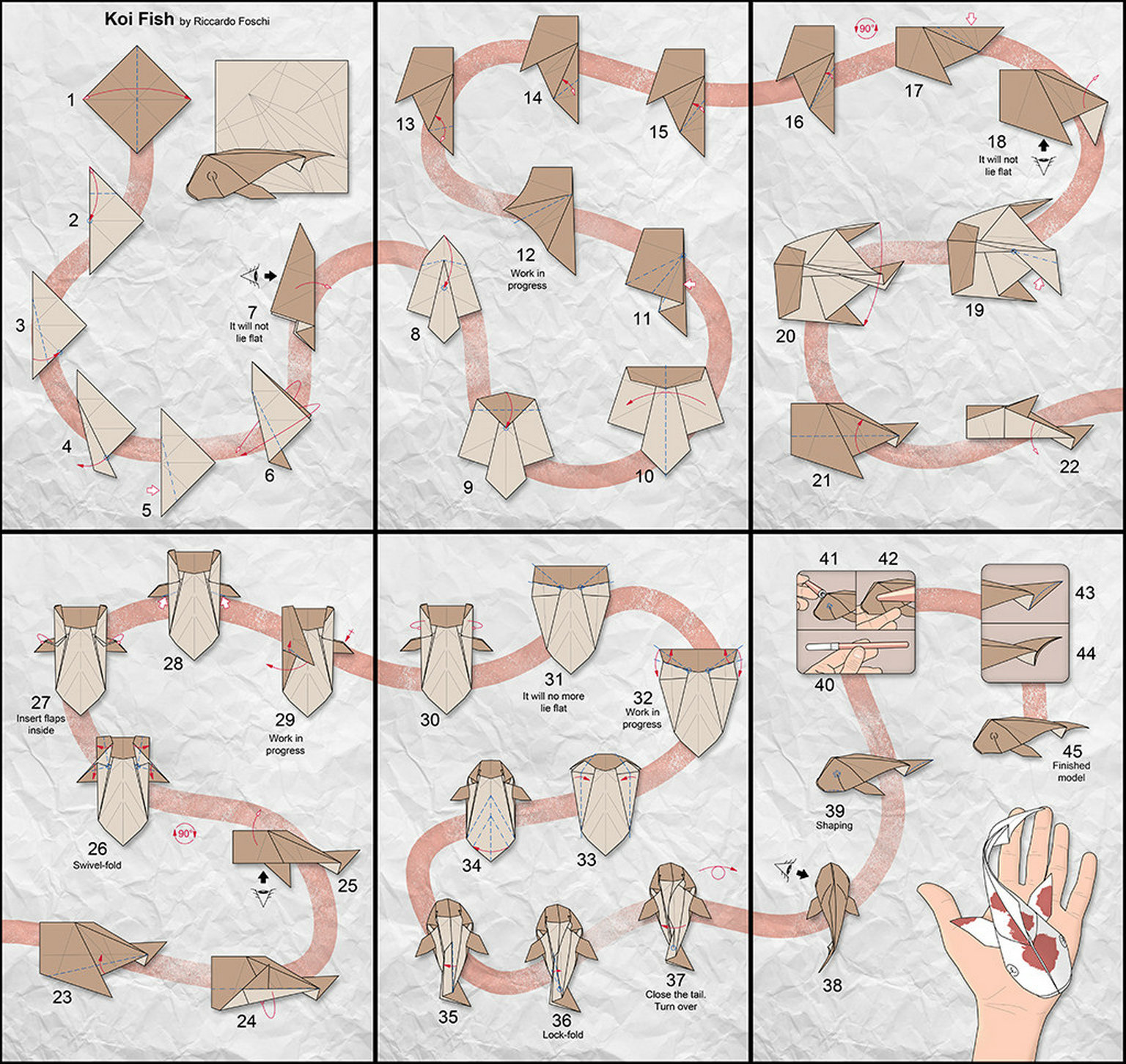 Koi Fish by Riccardo Foschi

1
2
3
4
5
6
7
It will not lie flat

8
9
10
11
12
Work in progress
13
14
15

16
90°
17
18
It will not lie flat
19
20
21
22

23
24
25
90°
26
Swivel-fold
27
Insert flaps inside
28
29
Work in progress

30
31
It will no more lie flat
32
Work in progress
33
34
35
36
Lock-fold
37
Close the tail. Turn over

38
39
Shaping
40
41
42
43
44
45
Finished model